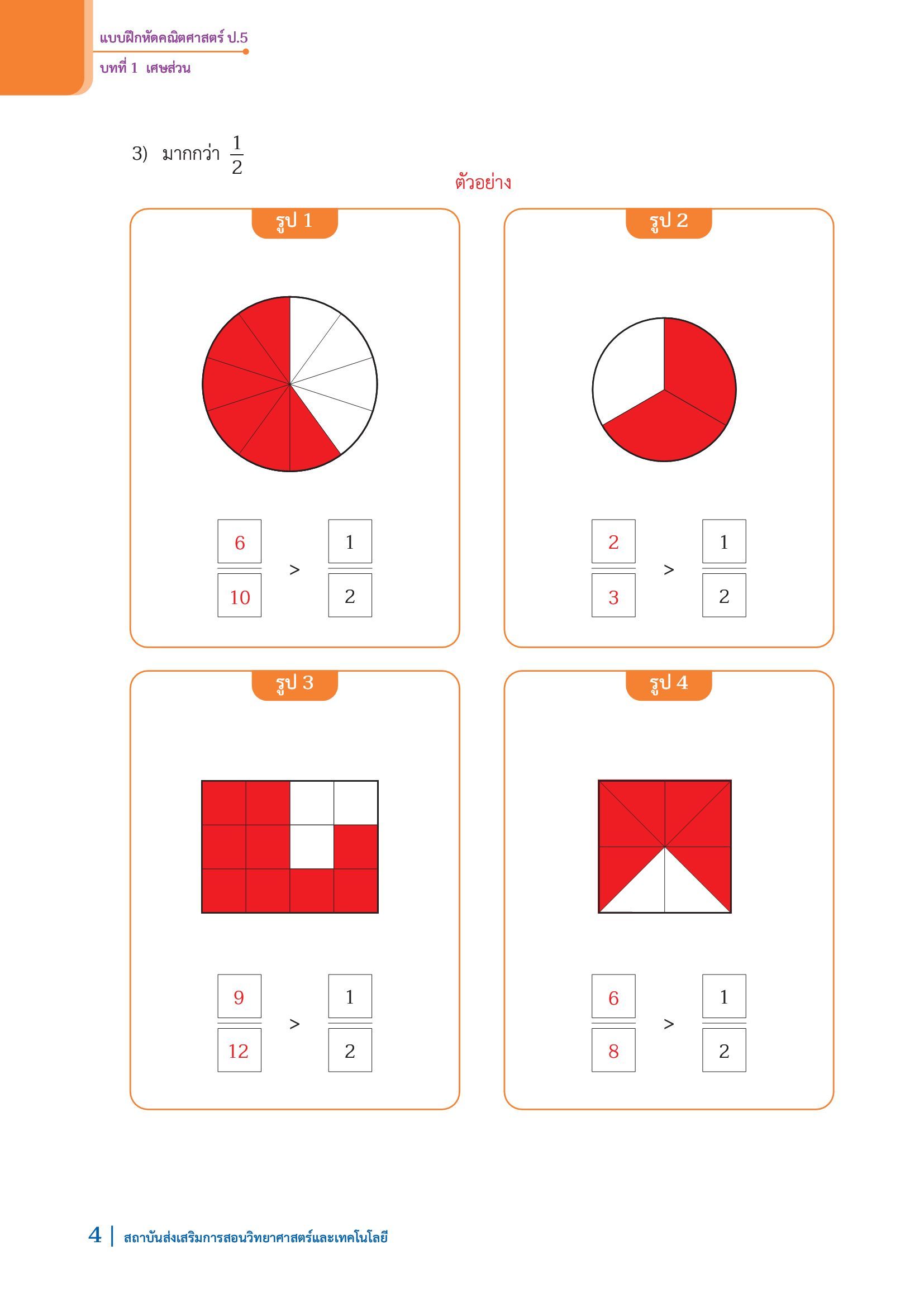 แบบฝึกหัดคณิตศาสตร์ ป.5
บทที่ 1 เศษส่วน

3) มากกว่า $\frac{1}{2}$

ตัวอย่าง

รูป 1

$\frac{6}{10} > \frac{1}{2}$

รูป 2

$\frac{2}{3} > \frac{1}{2}$

รูป 3

$\frac{9}{12} > \frac{1}{2}$

รูป 4

$\frac{6}{8} > \frac{1}{2}$

4 | สถาบันส่งเสริมการสอนวิทยาศาสตร์และเทคโนโลยี