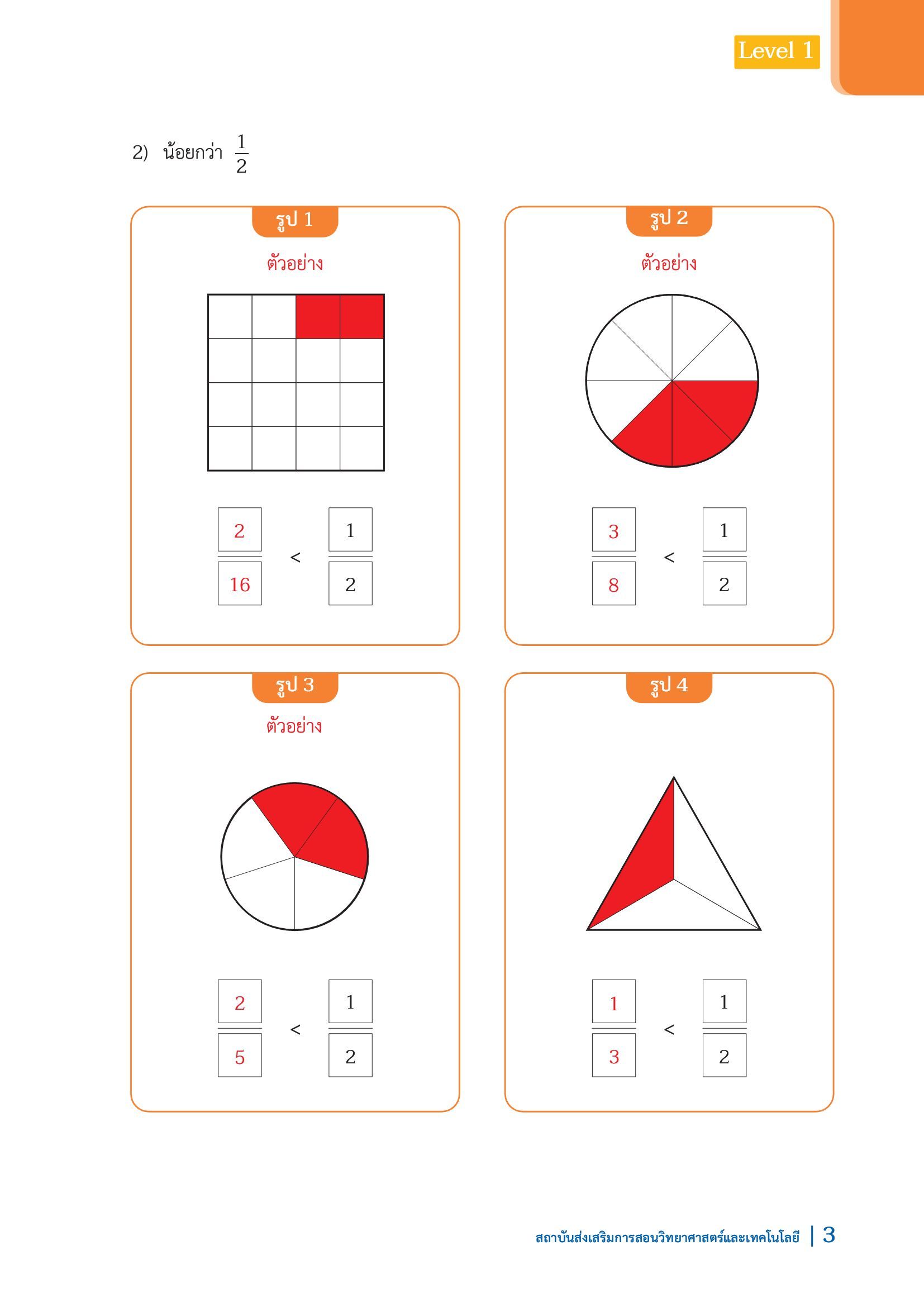 Level 1

2) น้อยกว่า $\frac{1}{2}$

รูป 1

ตัวอย่าง

$\frac{2}{16} < \frac{1}{2}$

รูป 2

ตัวอย่าง

$\frac{3}{8} < \frac{1}{2}$

รูป 3

ตัวอย่าง

$\frac{2}{5} < \frac{1}{2}$

รูป 4

$\frac{1}{3} < \frac{1}{2}$

สถาบันส่งเสริมการสอนวิทยาศาสตร์และเทคโนโลยี | 3