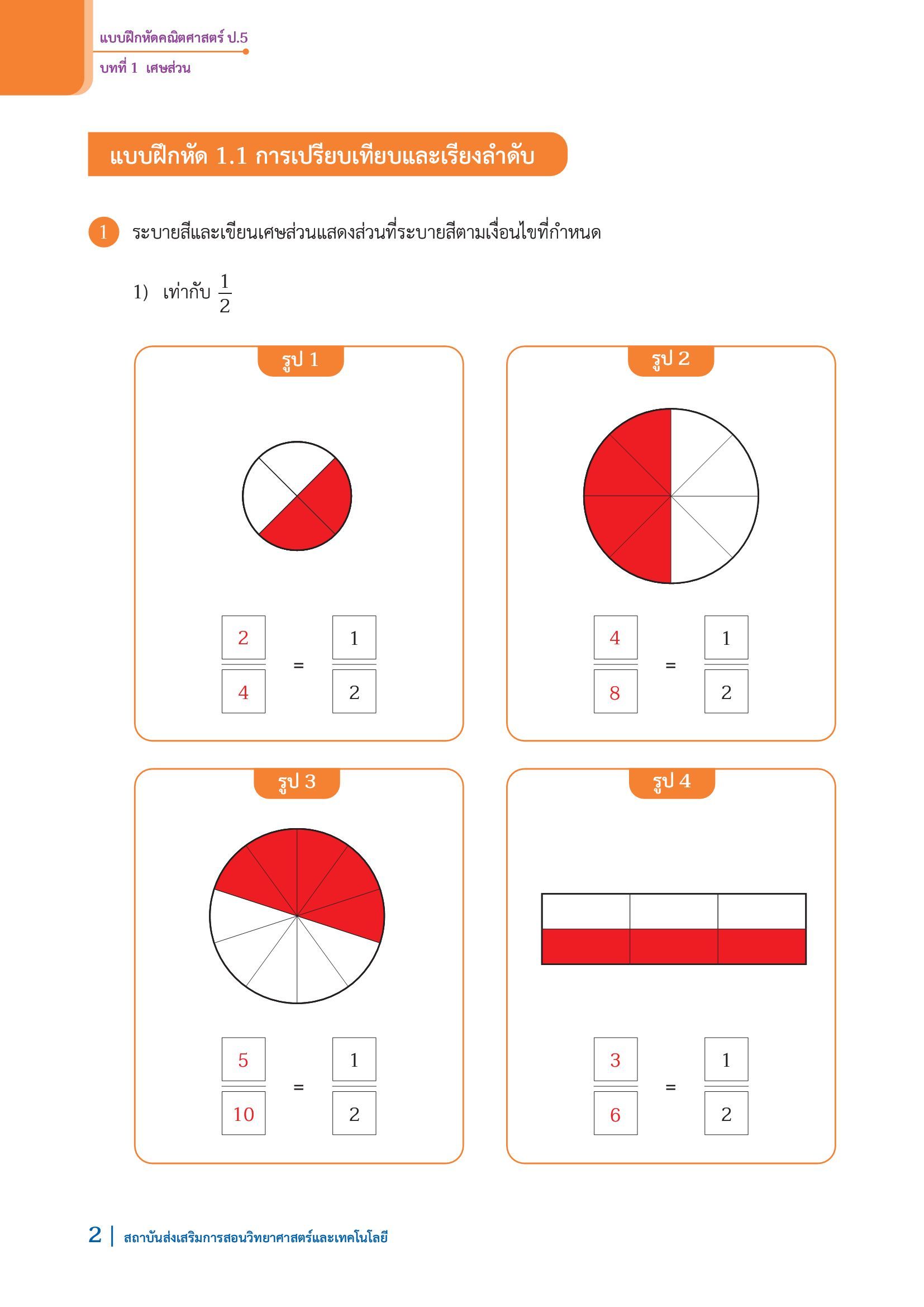 แบบฝึกหัดคณิตศาสตร์ ป.5
บทที่ 1 เศษส่วน

แบบฝึกหัด 1.1 การเปรียบเทียบและเรียงลำดับ

1 ระบายสีและเขียนเศษส่วนแสดงส่วนที่ระบายสีตามเงื่อนไขที่กำหนด

1) เท่ากับ $\frac{1}{2}$

รูป 1

$\frac{2}{4} = \frac{1}{2}$

รูป 2

$\frac{4}{8} = \frac{1}{2}$

รูป 3

$\frac{5}{10} = \frac{1}{2}$

รูป 4

$\frac{3}{6} = \frac{1}{2}$

2 | สถาบันส่งเสริมการสอนวิทยาศาสตร์และเทคโนโลยี