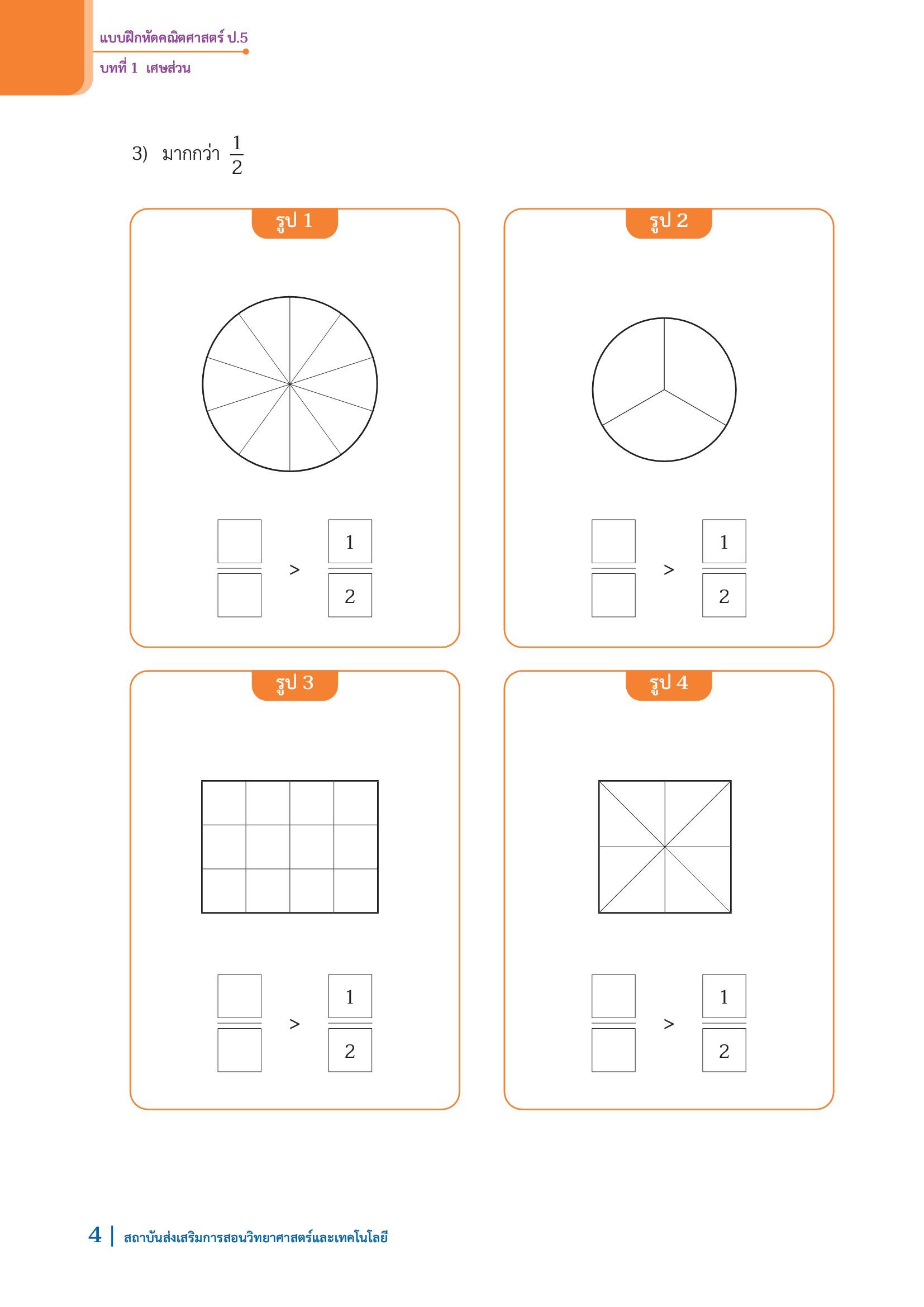 แบบฝึกหัดคณิตศาสตร์ ป.5
บทที่ 1 เศษส่วน

3) มากกว่า $\frac{1}{2}$

รูป 1

$\frac{\square}{\square} > \frac{1}{2}$

รูป 2

$\frac{\square}{\square} > \frac{1}{2}$

รูป 3

$\frac{\square}{\square} > \frac{1}{2}$

รูป 4

$\frac{\square}{\square} > \frac{1}{2}$

4 | สถาบันส่งเสริมการสอนวิทยาศาสตร์และเทคโนโลยี