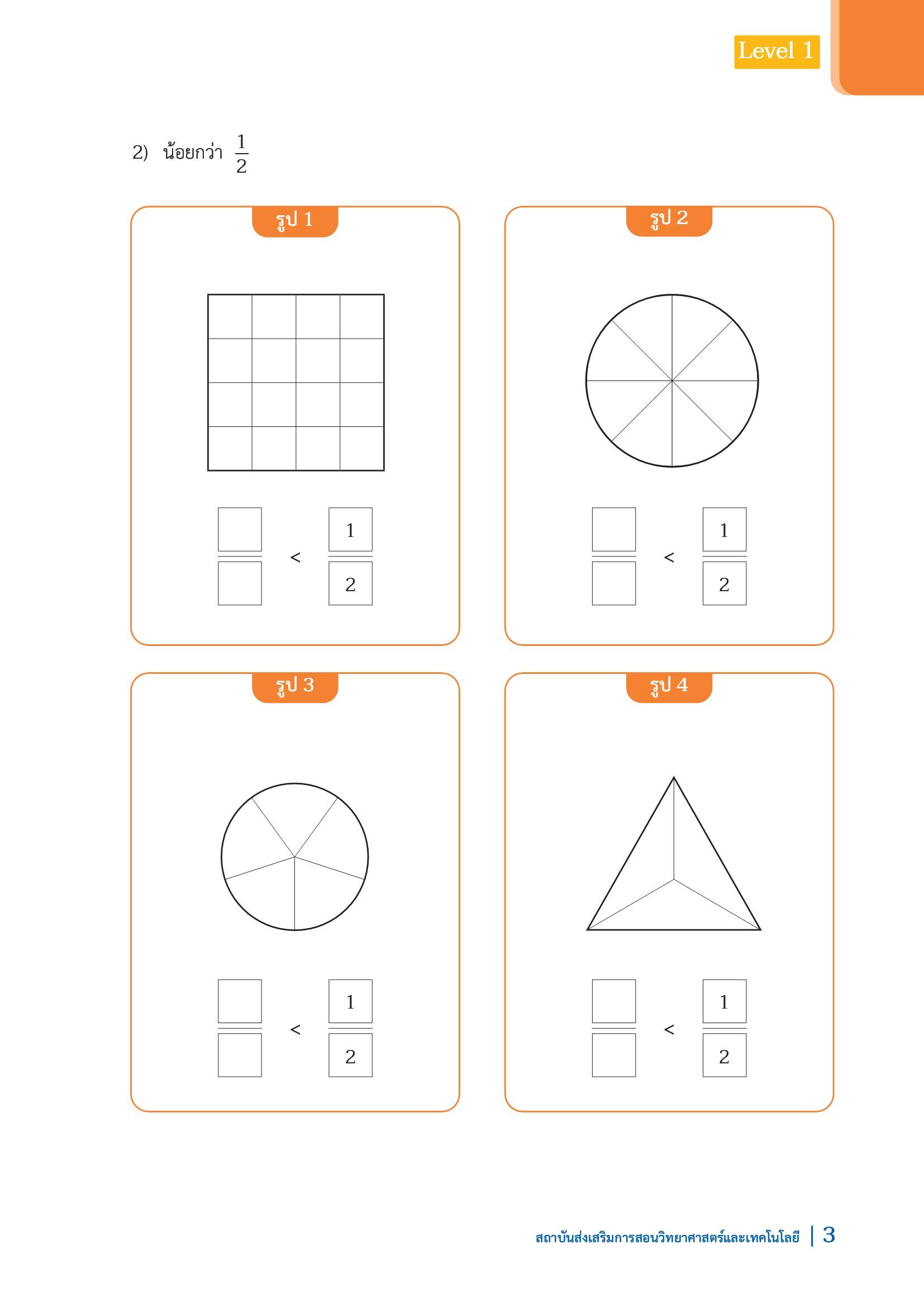 Level 1

2) น้อยกว่า $\frac{1}{2}$

รูป 1

$\frac{\square}{\square} < \frac{1}{2}$

รูป 2

$\frac{\square}{\square} < \frac{1}{2}$

รูป 3

$\frac{\square}{\square} < \frac{1}{2}$

รูป 4

$\frac{\square}{\square} < \frac{1}{2}$

สถาบันส่งเสริมการสอนวิทยาศาสตร์และเทคโนโลยี | 3