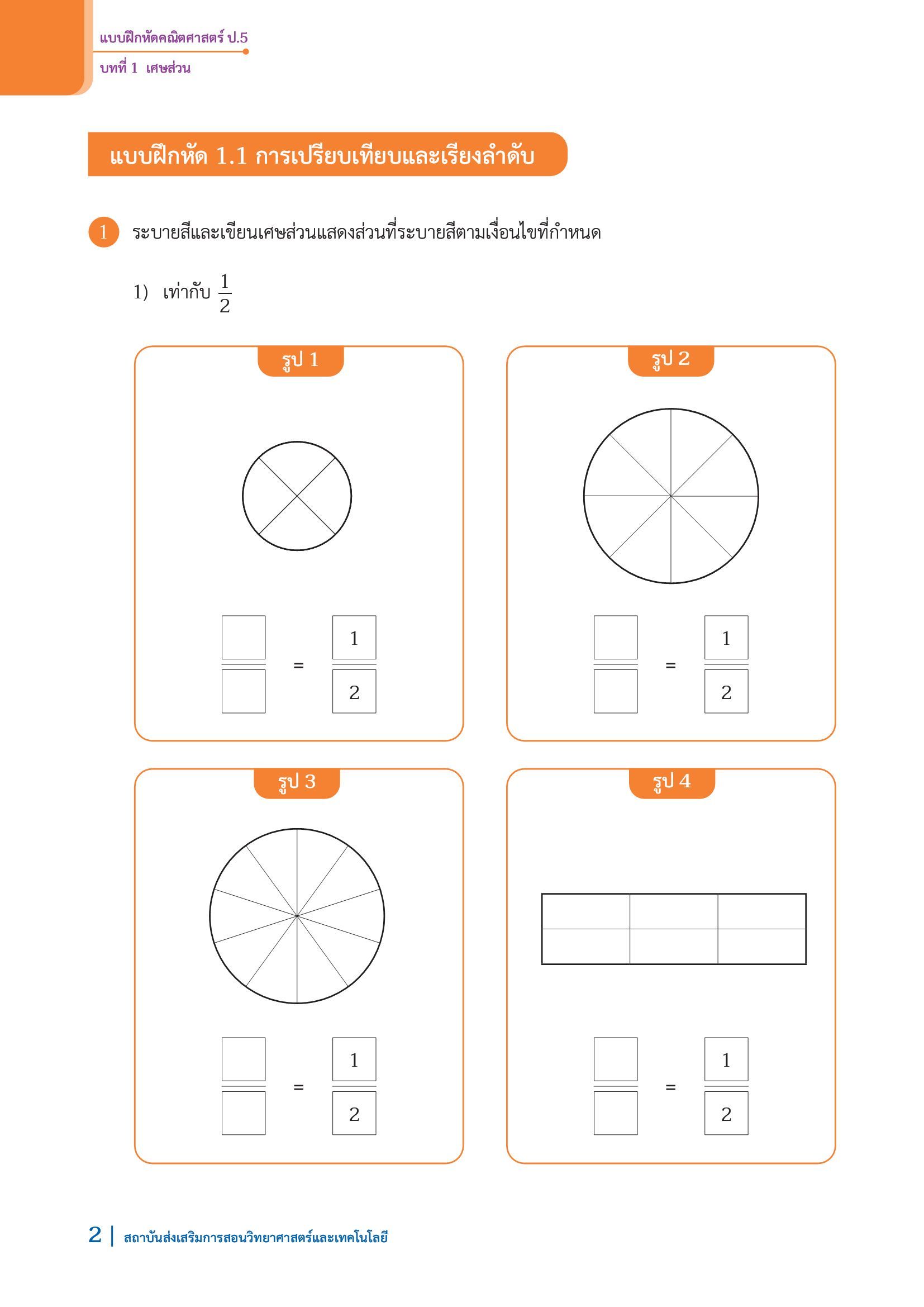 แบบฝึกหัดคณิตศาสตร์ ป.5
บทที่ 1 เศษส่วน

แบบฝึกหัด 1.1 การเปรียบเทียบและเรียงลำดับ

1 ระบายสีและเขียนเศษส่วนแสดงส่วนที่ระบายสีตามเงื่อนไขที่กำหนด

1) เท่ากับ $\frac{1}{2}$

รูป 1

$\frac{\square}{\square} = \frac{1}{2}$

รูป 2

$\frac{\square}{\square} = \frac{1}{2}$

รูป 3

$\frac{\square}{\square} = \frac{1}{2}$

รูป 4

$\frac{\square}{\square} = \frac{1}{2}$

2 | สถาบันส่งเสริมการสอนวิทยาศาสตร์และเทคโนโลยี